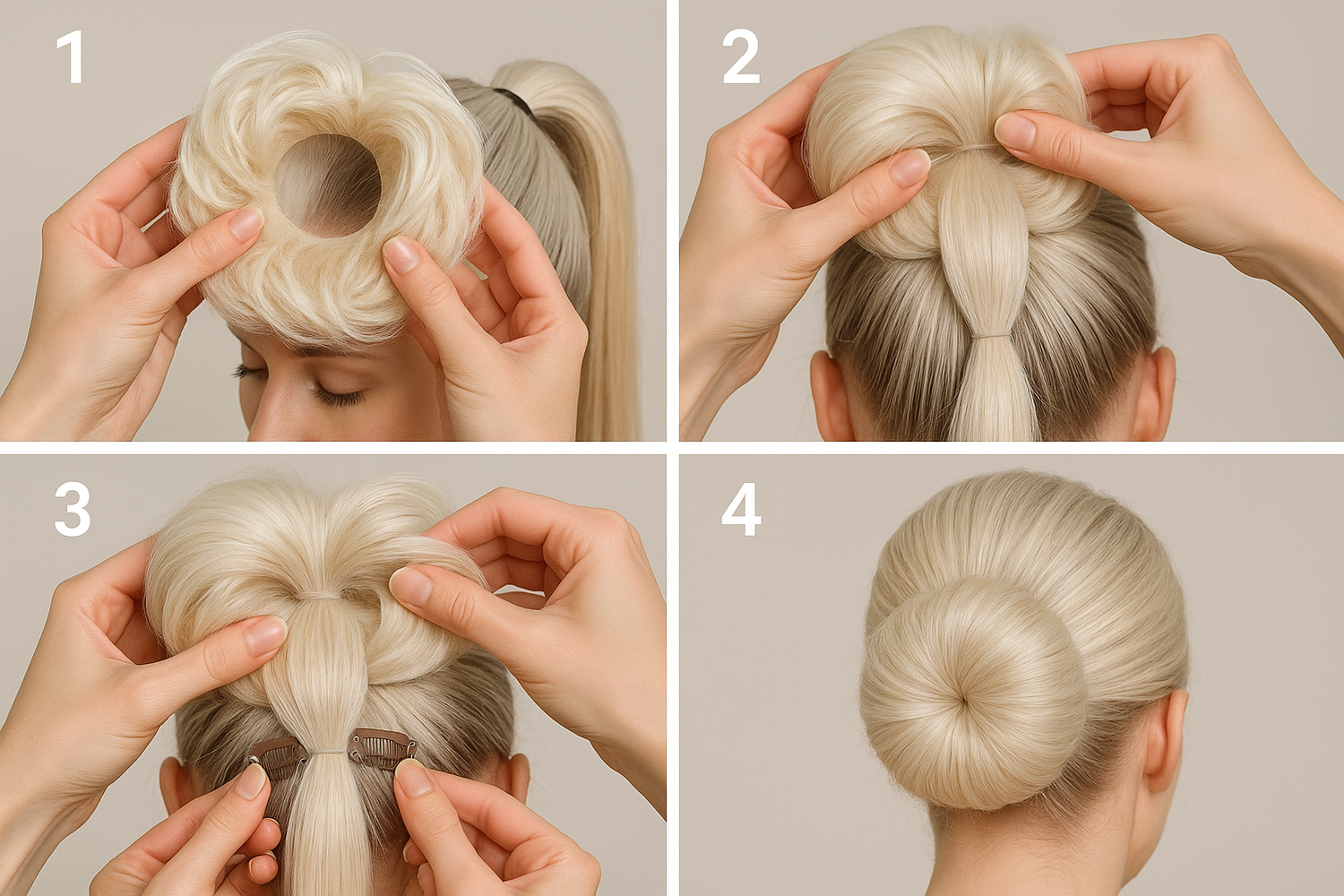 1

2

3

4