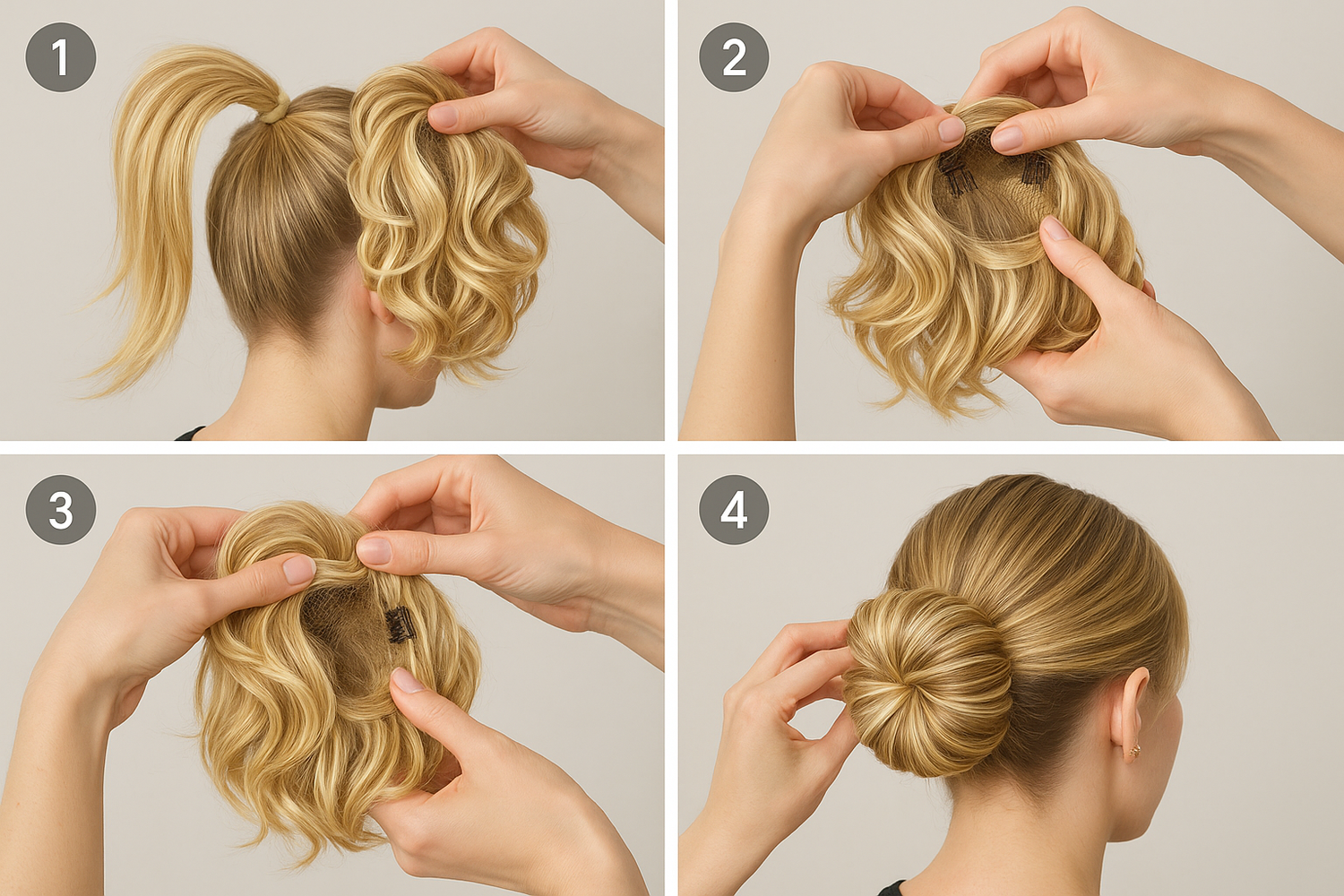 1

2

3

4