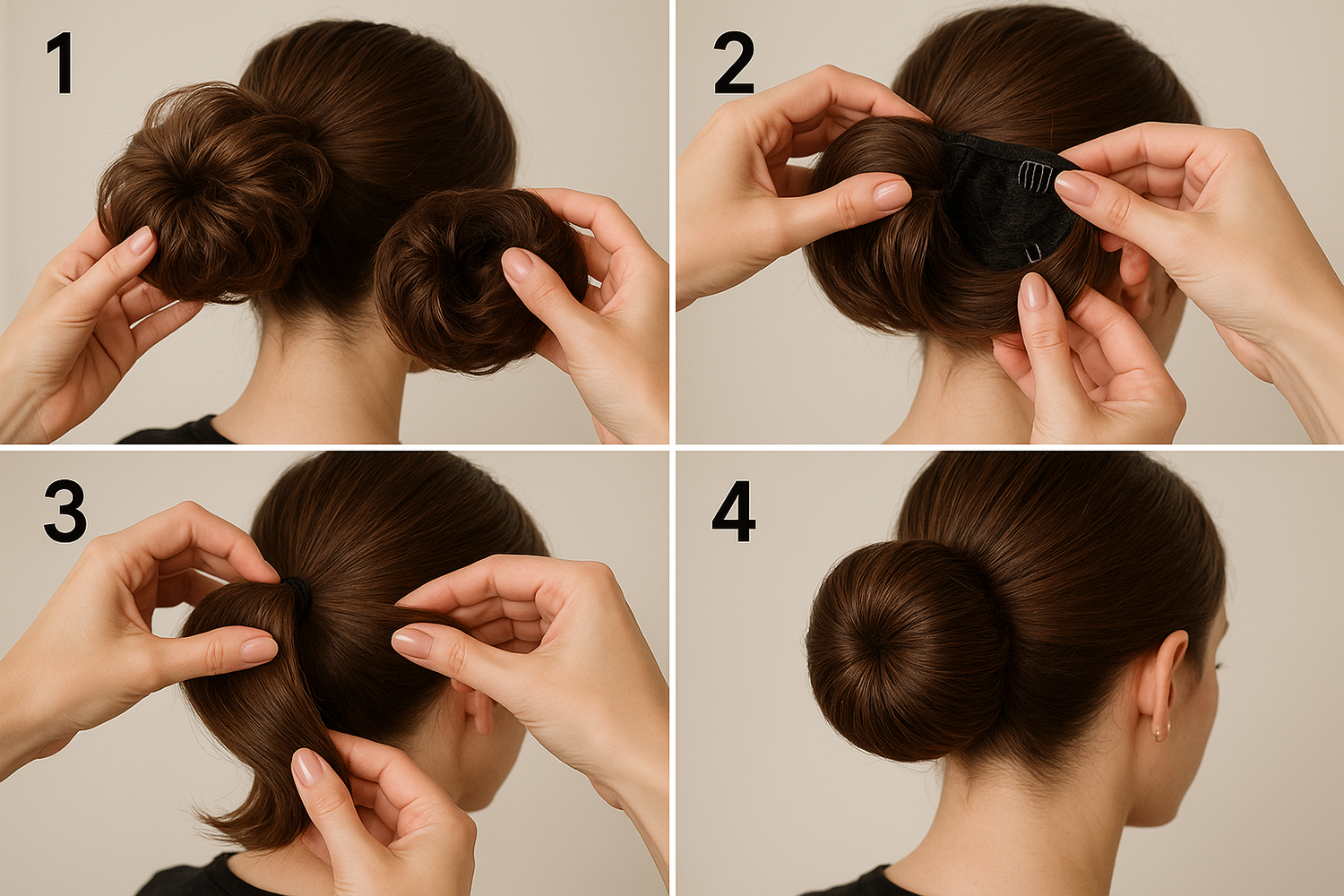 1

2

3

4