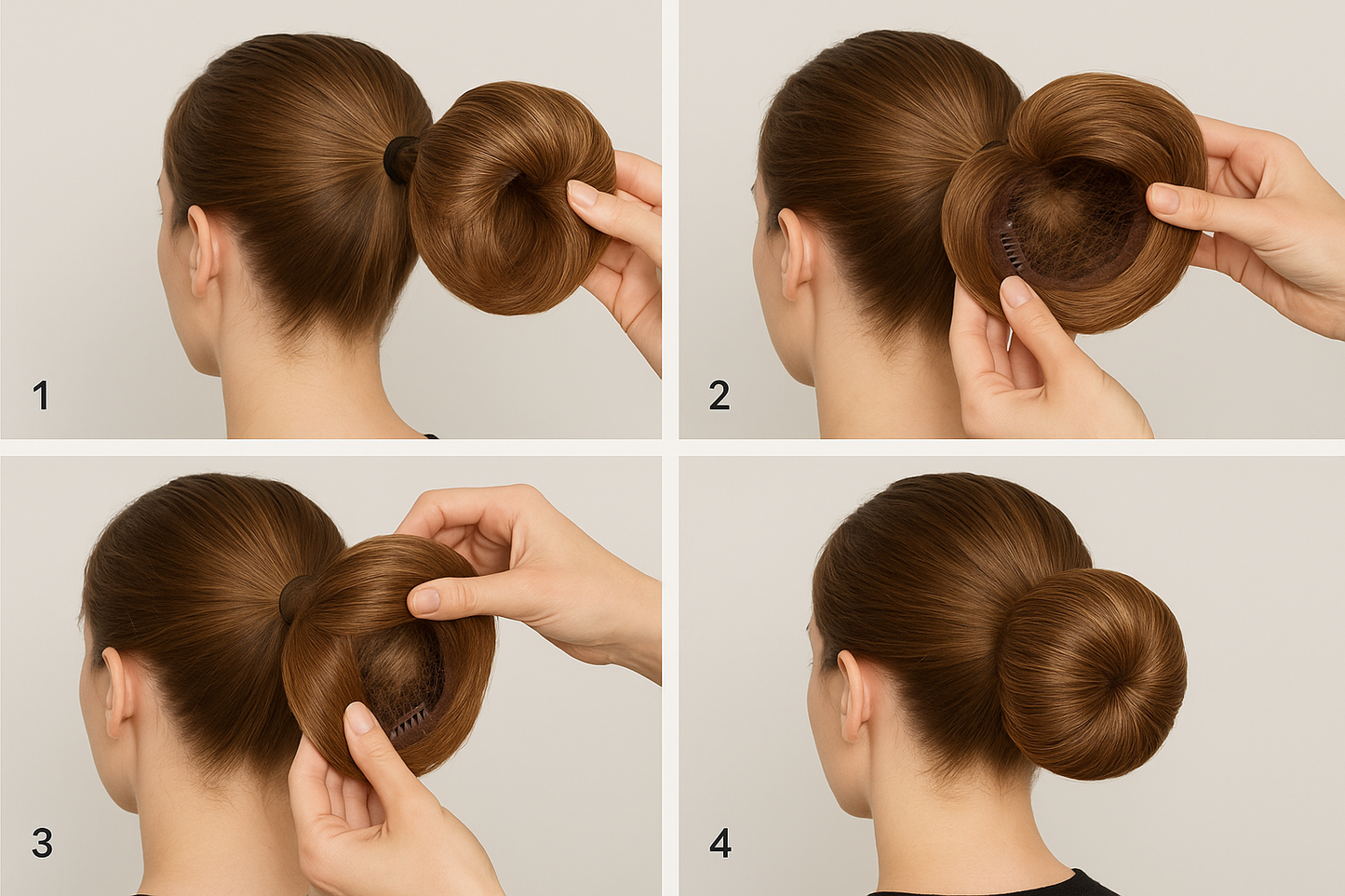 1

2

3

4