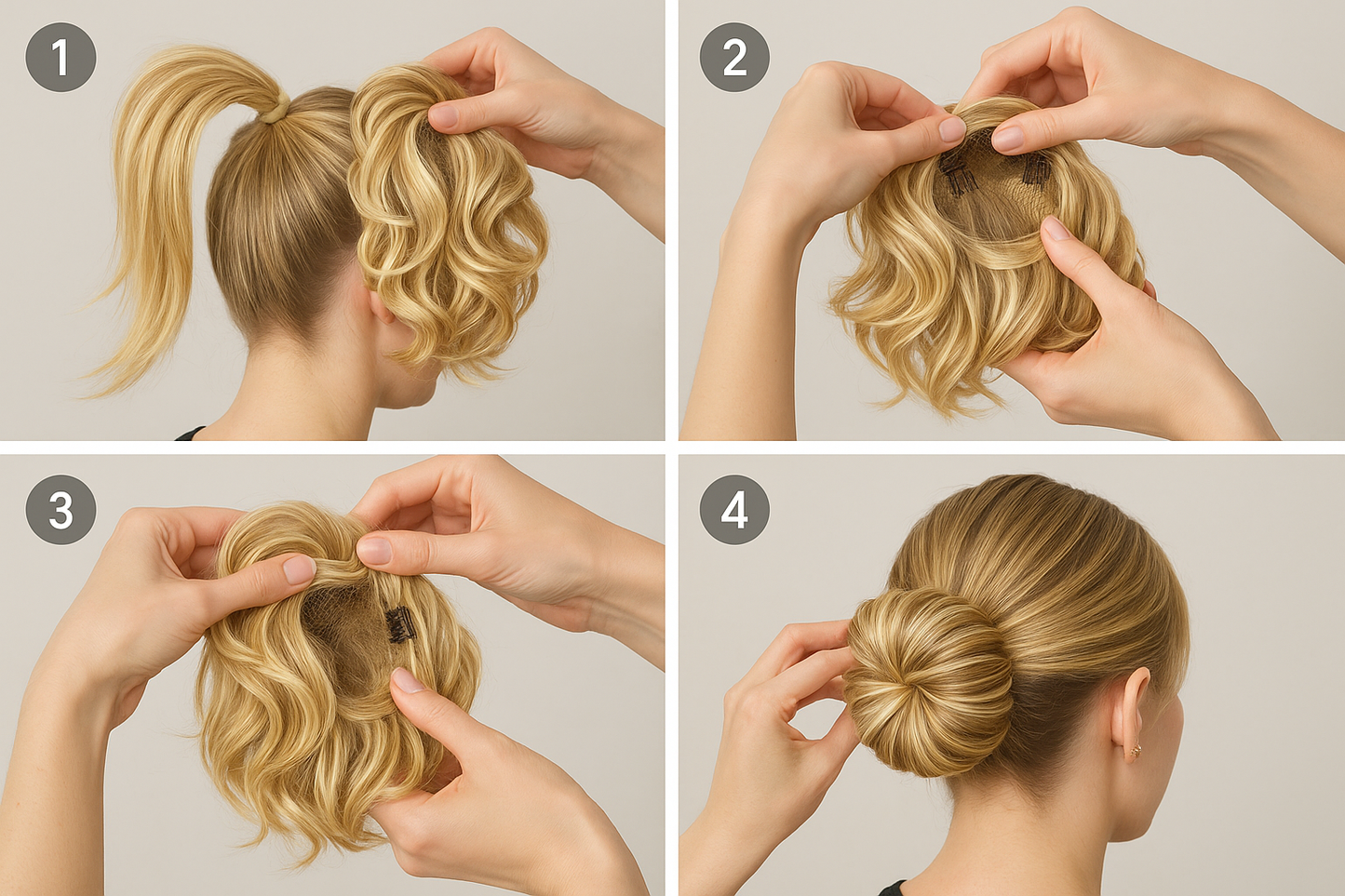 1

2

3

4